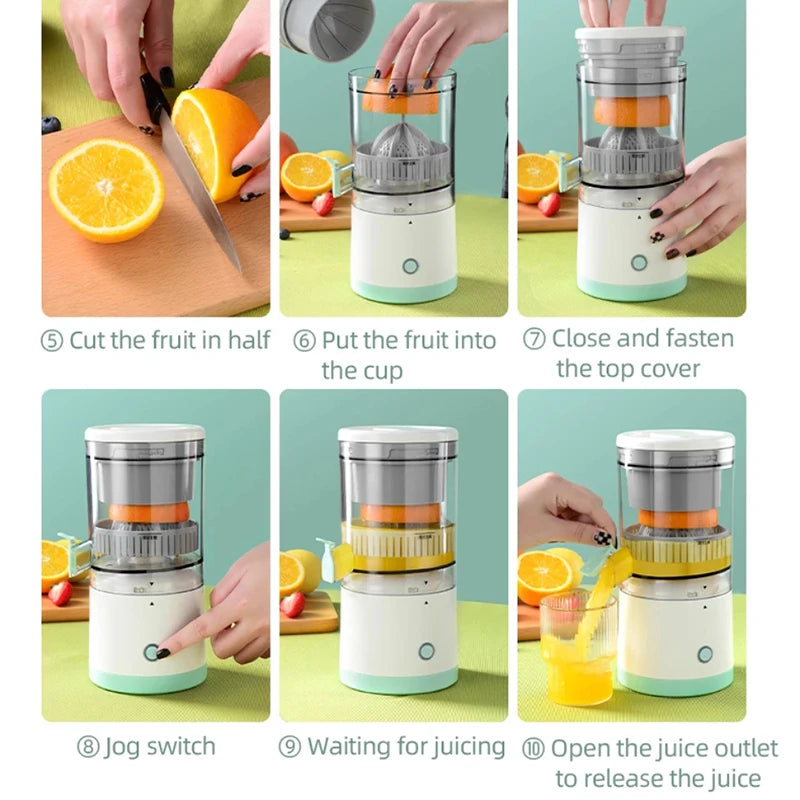 ⑤ Cut the fruit in half

⑥ Put the fruit into the cup

⑦ Close and fasten the top cover

⑧ Jog switch

⑨ Waiting for juicing

⑩ Open the juice outlet to release the juice